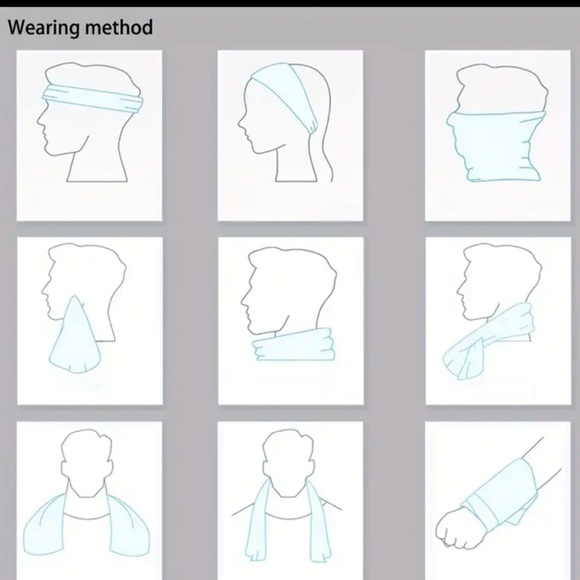 Wearing method